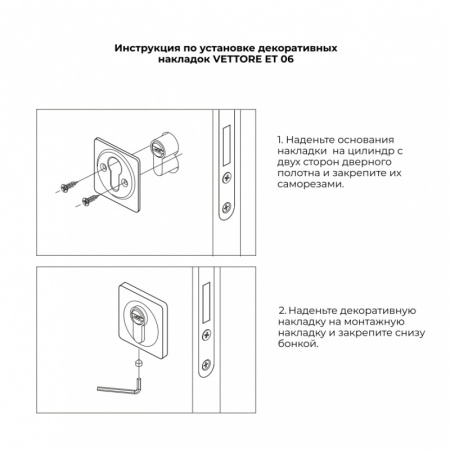 Инструкция по установке декоративных накладок VETTORE ET 06

1. Наденьте основания накладки на цилиндр с двух сторон дверного полотна и закрепите их саморезами.

2. Наденьте декоративную накладку на монтажную накладку и закрепите снизу бонкой.